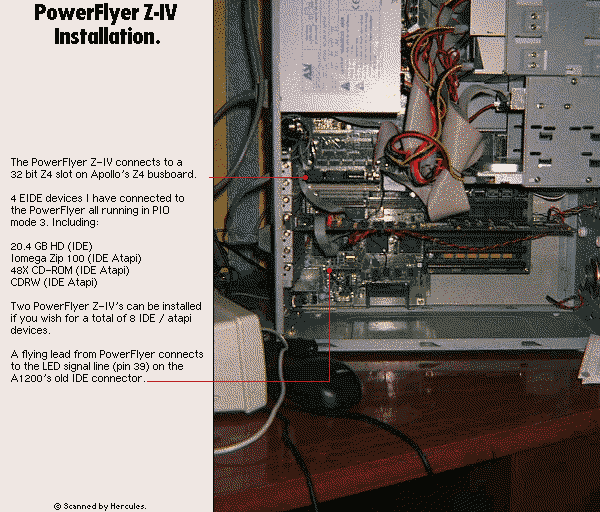 PowerFlyer Z-IV Installation.

The PowerFlyer Z-IV connects to a 32 bit Z4 slot on Apollo's Z4 busboard.

4 EIDE devices I have connected to the PowerFlyer all running in PIO mode 3. Including:

20.4 GB HD (IDE)
Iomega Zip 100 (IDE Atapi)
48X CD-ROM (IDE Atapi)
CDRW (IDE Atapi)

Two PowerFlyer Z-IV's can be installed if you wish for a total of 8 IDE / atapi devices.

A flying lead from PowerFlyer connects to the LED signal line (pin 39) on the A1200's old IDE connector.

© Scanned by Hercules.