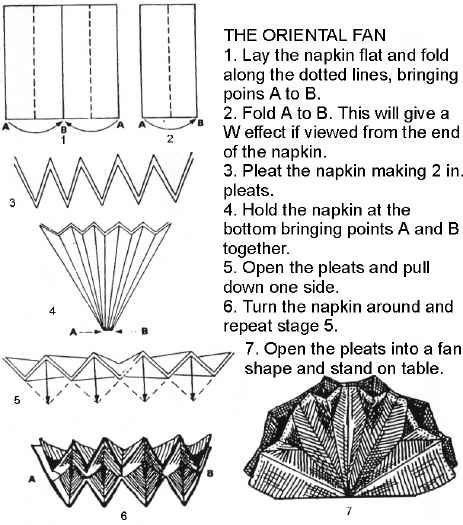 A B A
1

A B
2

3

4

A B

5

A B
6

THE ORIENTAL FAN

1. Lay the napkin flat and fold along the dotted lines, bringing poins A to B.

2. Fold A to B. This will give a W effect if viewed from the end of the napkin.

3. Pleat the napkin making 2 in. pleats.

4. Hold the napkin at the bottom bringing points A and B together.

5. Open the pleats and pull down one side.

6. Turn the napkin around and repeat stage 5.

7. Open the pleats into a fan shape and stand on table.

7